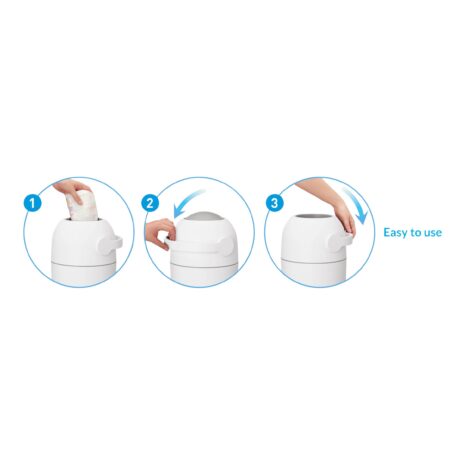 1

2

3

Easy to use